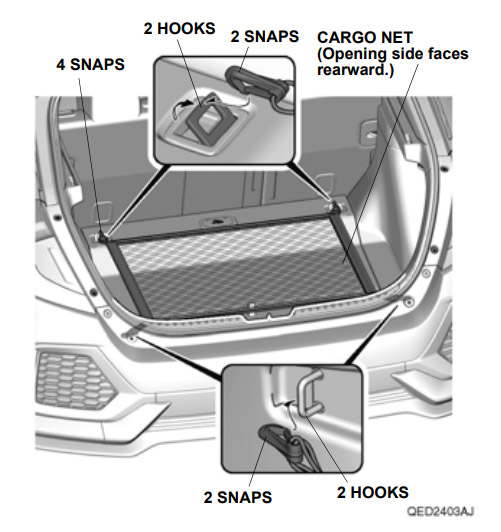 2 HOOKS

2 SNAPS

CARGO NET
(Opening side faces rearward.)

4 SNAPS

2 SNAPS

2 HOOKS

QED2403AJ