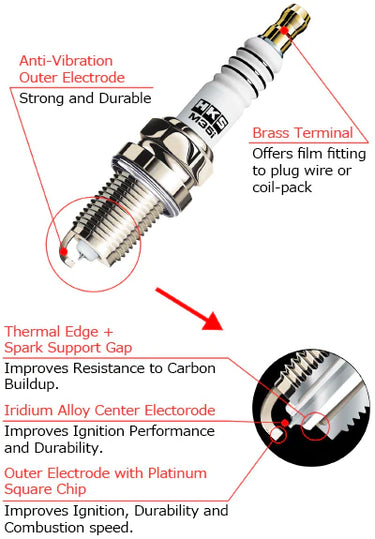 Anti-Vibration
Outer Electrode

Strong and Durable

HKS
M35i

Brass Terminal

Offers film fitting to plug wire or coil-pack

Thermal Edge +
Spark Support Gap

Improves Resistance to Carbon Buildup.

Iridium Alloy Center Electorode

Improves Ignition Performance and Durability.

Outer Electrode with Platinum Square Chip

Improves Ignition, Durability and Combustion speed.