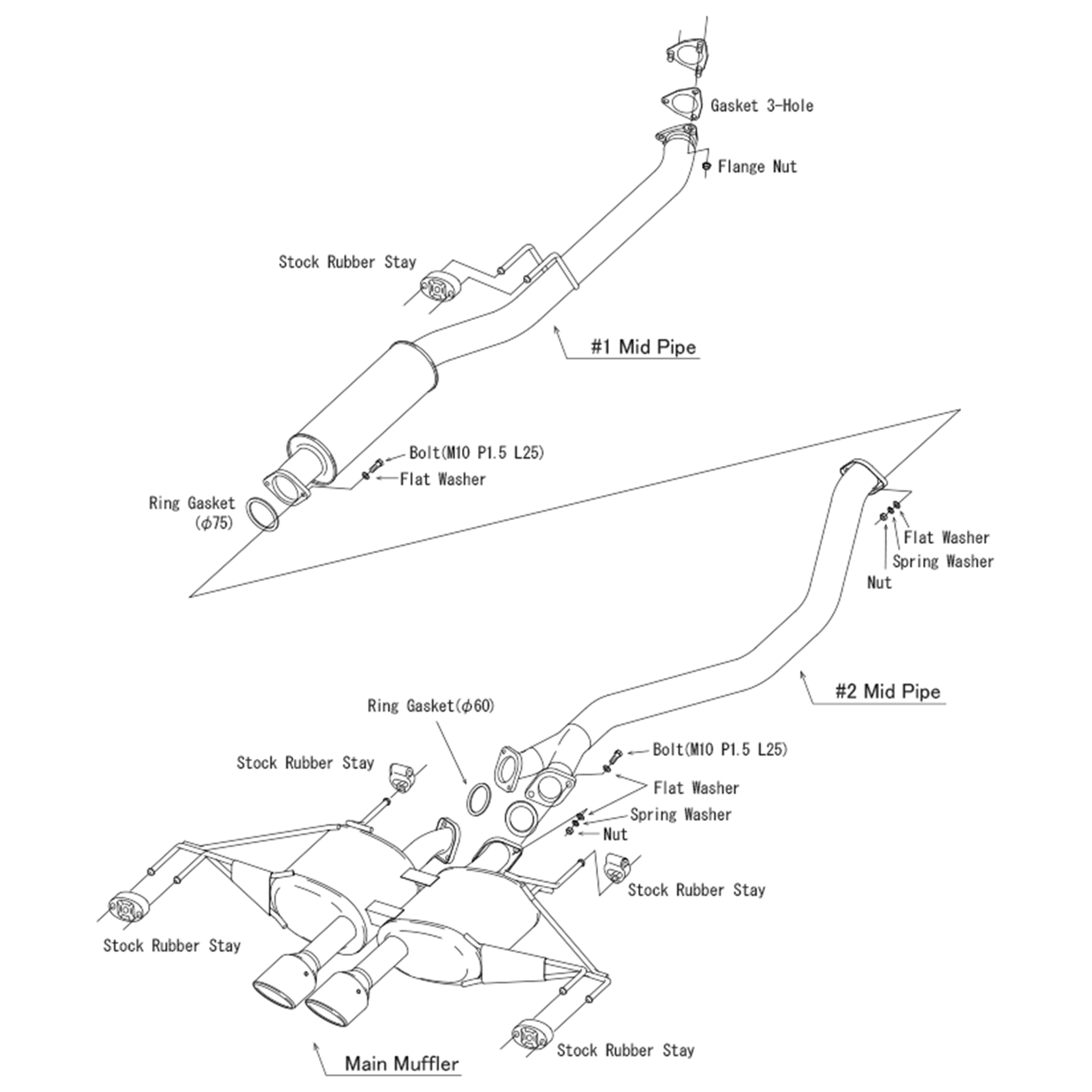 Gasket 3-Hole

Flange Nut

Stock Rubber Stay

#1 Mid Pipe

Bolt(M10 P1.5 L25)

Flat Washer

Ring Gasket
($\phi$75)

Flat Washer

Spring Washer

Nut

#2 Mid Pipe

Ring Gasket($\phi$60)

Bolt(M10 P1.5 L25)

Stock Rubber Stay

Flat Washer

Spring Washer

Nut

Stock Rubber Stay

Stock Rubber Stay

Stock Rubber Stay

Main Muffler