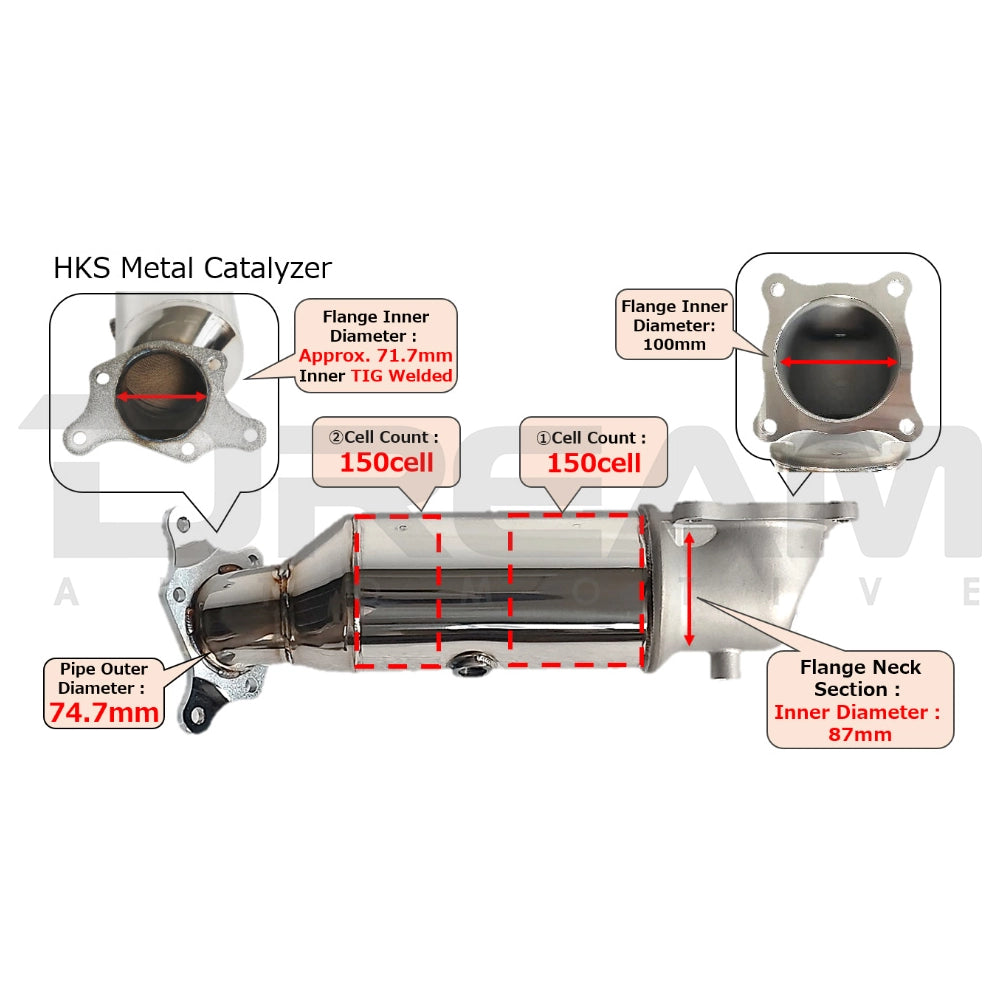 HKS Metal Catalyzer

Flange Inner Diameter : Approx. 71.7mm Inner TIG Welded

Flange Inner Diameter: 100mm

②Cell Count : 150cell

①Cell Count : 150cell

DREAM AUTOMOTIVE

Pipe Outer Diameter : 74.7mm

Flange Neck Section : Inner Diameter : 87mm